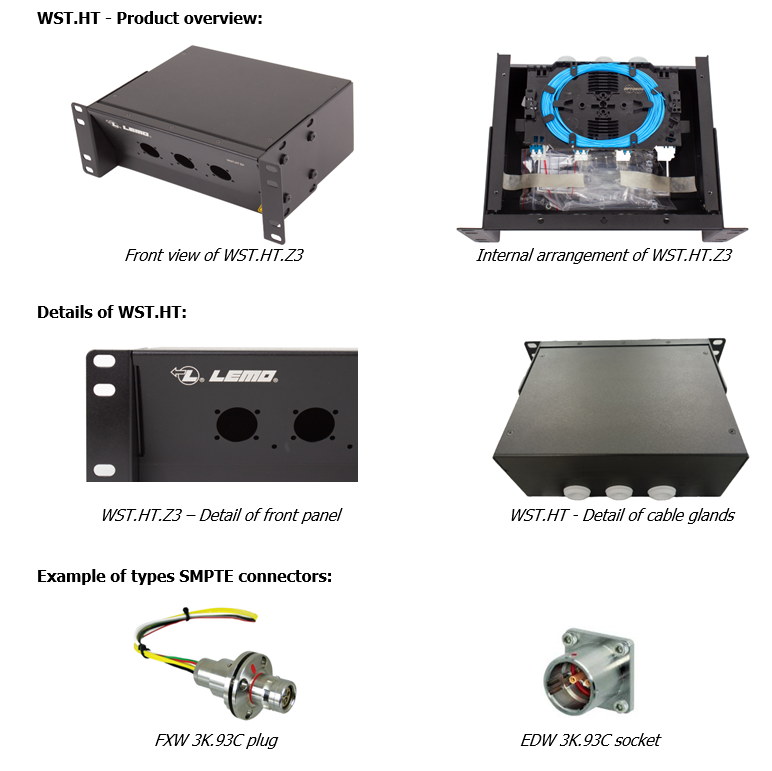 WST.HT - Product overview:

LEMO

Front view of WST.HT.Z3

Internal arrangement of WST.HT.Z3

Details of WST.HT:

LEMO

WST.HT.Z3 – Detail of front panel

WST.HT - Detail of cable glands

Example of types SMPTE connectors:

FXW 3K.93C plug

EDW 3K.93C socket